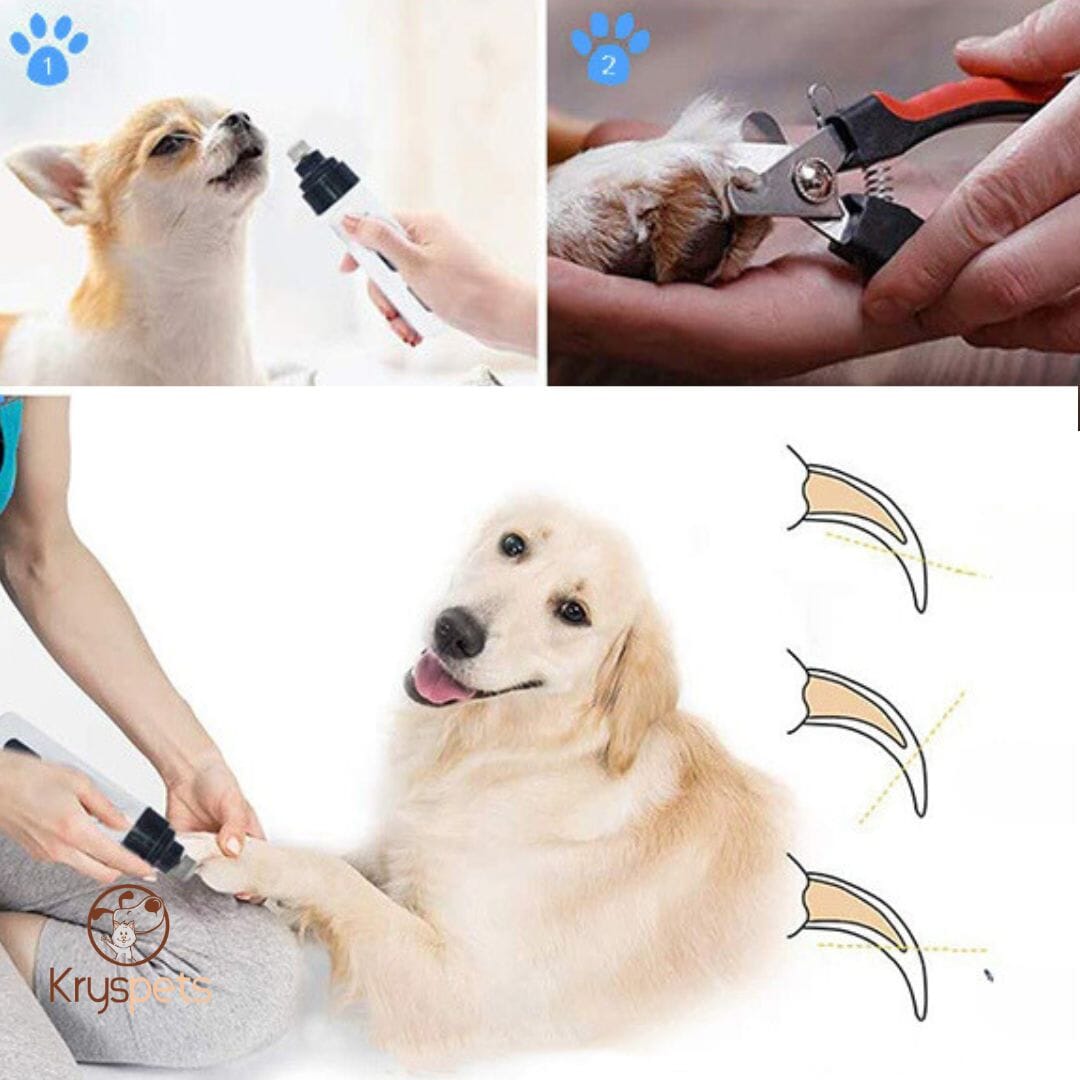 1

2

Kryspets